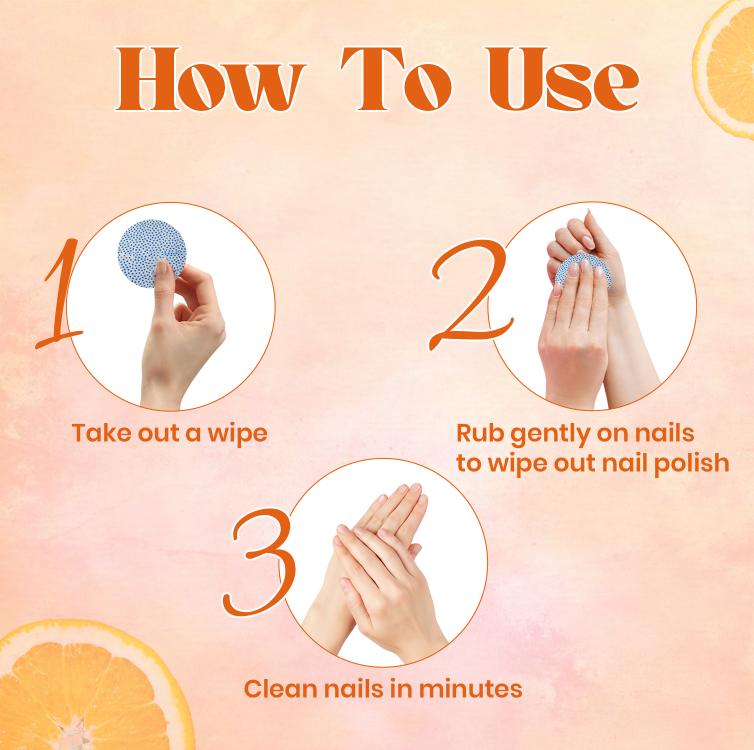 How To Use

1

Take out a wipe

2

Rub gently on nails to wipe out nail polish

3

Clean nails in minutes