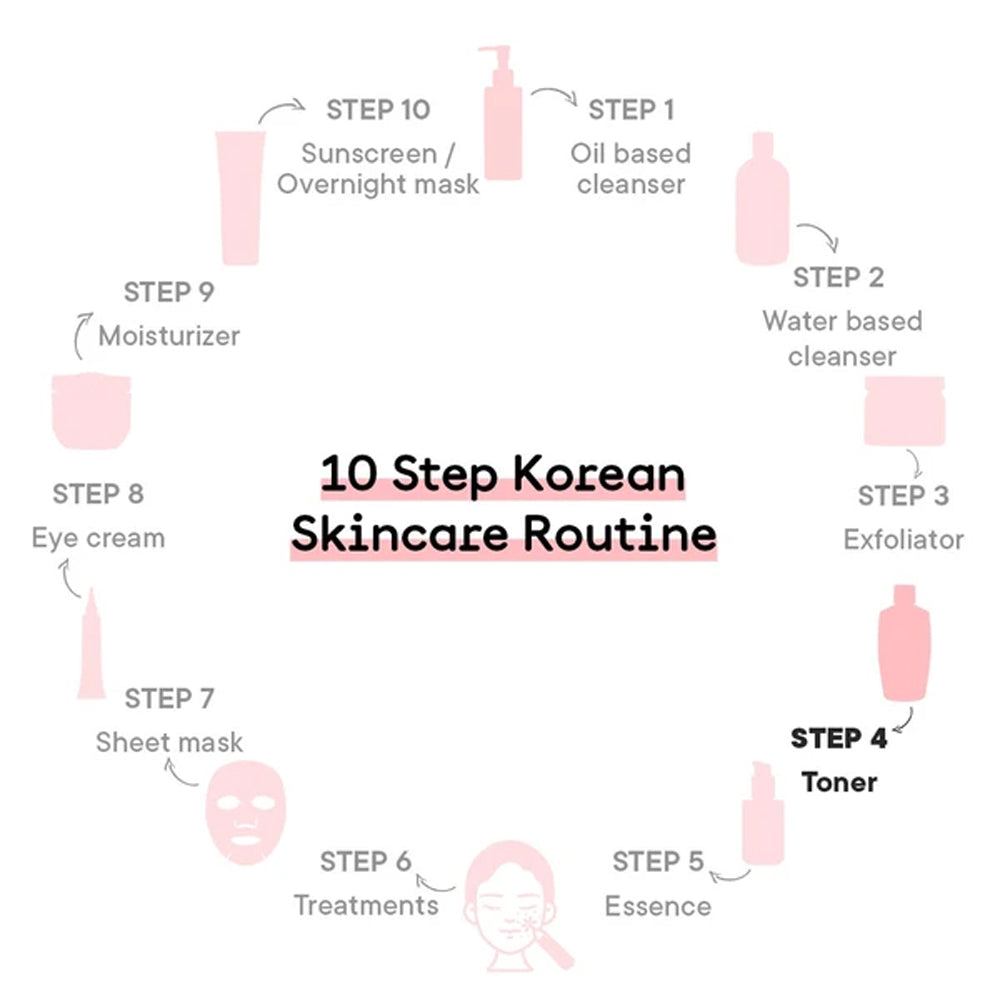 10 Step Korean Skincare Routine

STEP 1
Oil based cleanser

STEP 2
Water based cleanser

STEP 3
Exfoliator

STEP 4
Toner

STEP 5
Essence

STEP 6
Treatments

STEP 7
Sheet mask

STEP 8
Eye cream

STEP 9
Moisturizer

STEP 10
Sunscreen / Overnight mask