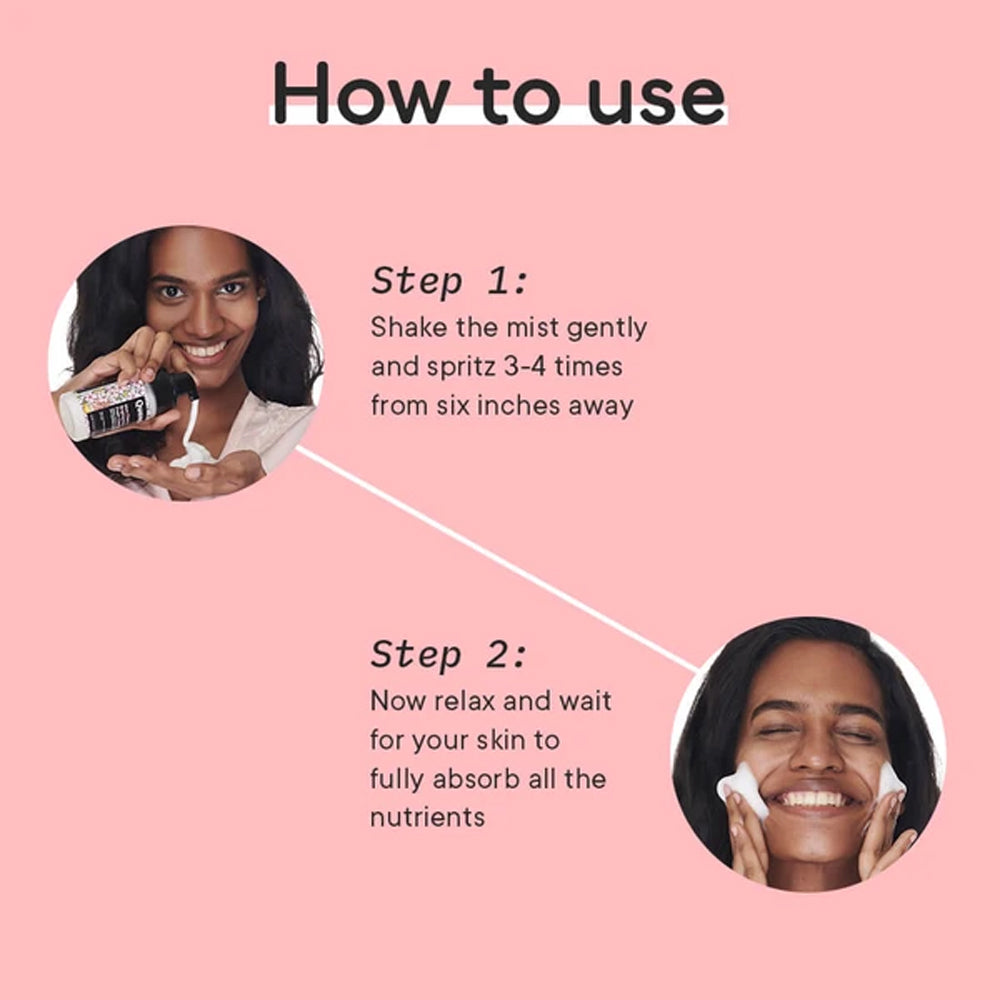 How to use

Step 1:
Shake the mist gently and spritz 3-4 times from six inches away

Step 2:
Now relax and wait for your skin to fully absorb all the nutrients